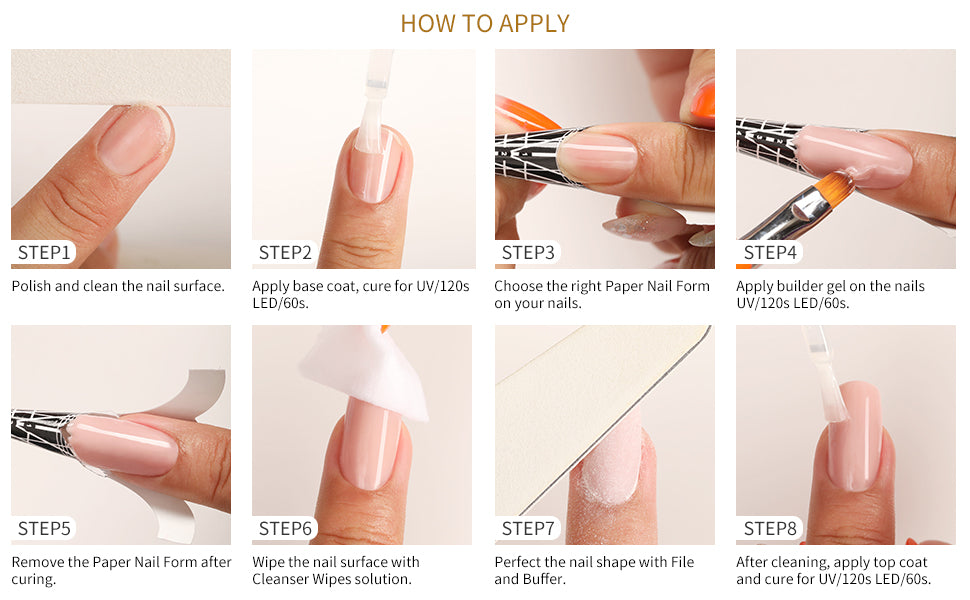 HOW TO APPLY

STEP1
Polish and clean the nail surface.

STEP2
Apply base coat, cure for UV/120s LED/60s.

STEP3
Choose the right Paper Nail Form on your nails.

STEP4
Apply builder gel on the nails UV/120s LED/60s.

STEP5
Remove the Paper Nail Form after curing.

STEP6
Wipe the nail surface with Cleanser Wipes solution.

STEP7
Perfect the nail shape with File and Buffer.

STEP8
After cleaning, apply top coat and cure for UV/120s LED/60s.