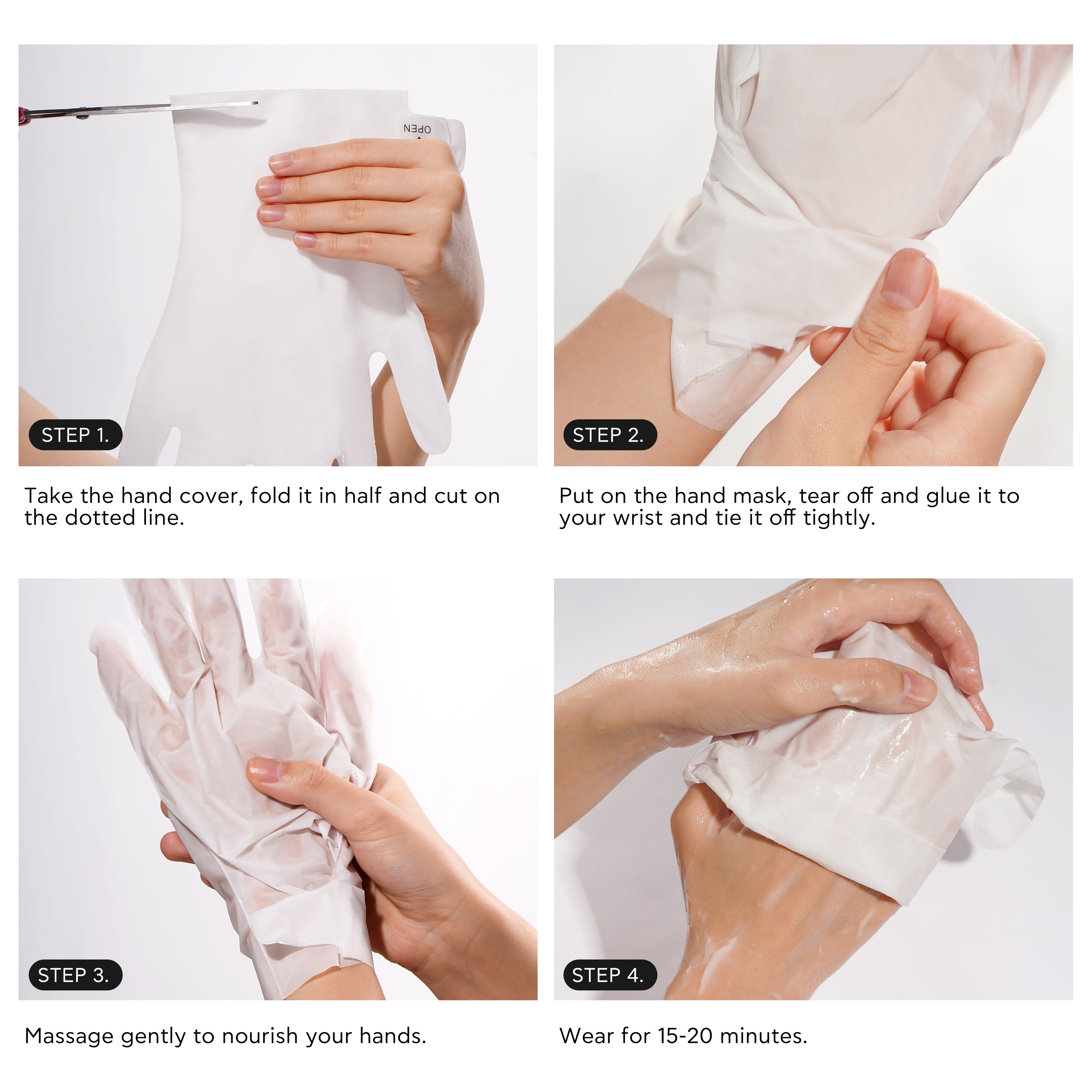 OPEN

STEP 1.

Take the hand cover, fold it in half and cut on the dotted line.

STEP 2.

Put on the hand mask, tear off and glue it to your wrist and tie it off tightly.

STEP 3.

Massage gently to nourish your hands.

STEP 4.

Wear for 15-20 minutes.