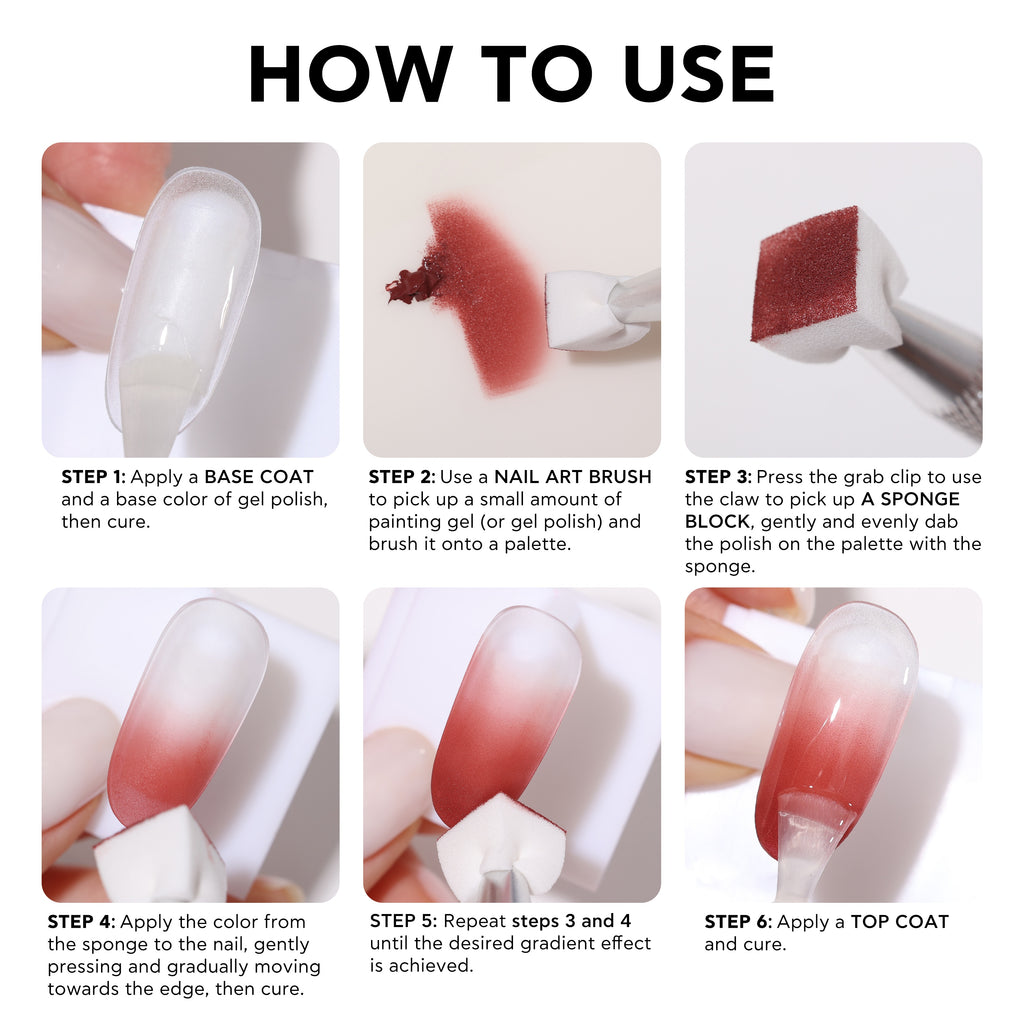 HOW TO USE

STEP 1: Apply a BASE COAT and a base color of gel polish, then cure.

STEP 2: Use a NAIL ART BRUSH to pick up a small amount of painting gel (or gel polish) and brush it onto a palette.

STEP 3: Press the grab clip to use the claw to pick up A SPONGE BLOCK, gently and evenly dab the polish on the palette with the sponge.

STEP 4: Apply the color from the sponge to the nail, gently pressing and gradually moving towards the edge, then cure.

STEP 5: Repeat steps 3 and 4 until the desired gradient effect is achieved.

STEP 6: Apply a TOP COAT and cure.