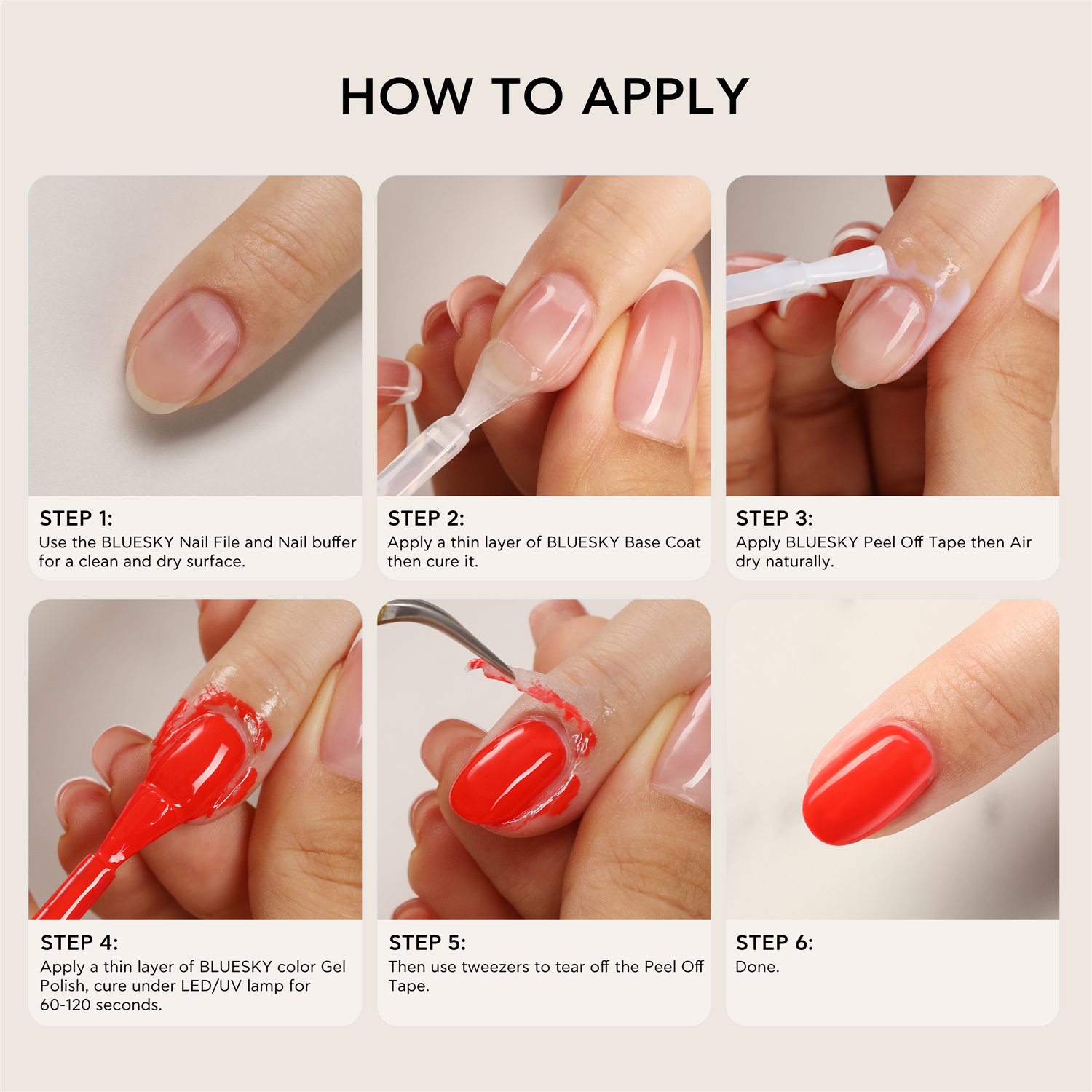 HOW TO APPLY

STEP 1:
Use the BLUESKY Nail File and Nail buffer for a clean and dry surface.

STEP 2:
Apply a thin layer of BLUESKY Base Coat then cure it.

STEP 3:
Apply BLUESKY Peel Off Tape then Air dry naturally.

STEP 4:
Apply a thin layer of BLUESKY color Gel Polish, cure under LED/UV lamp for 60-120 seconds.

STEP 5:
Then use tweezers to tear off the Peel Off Tape.

STEP 6:
Done.