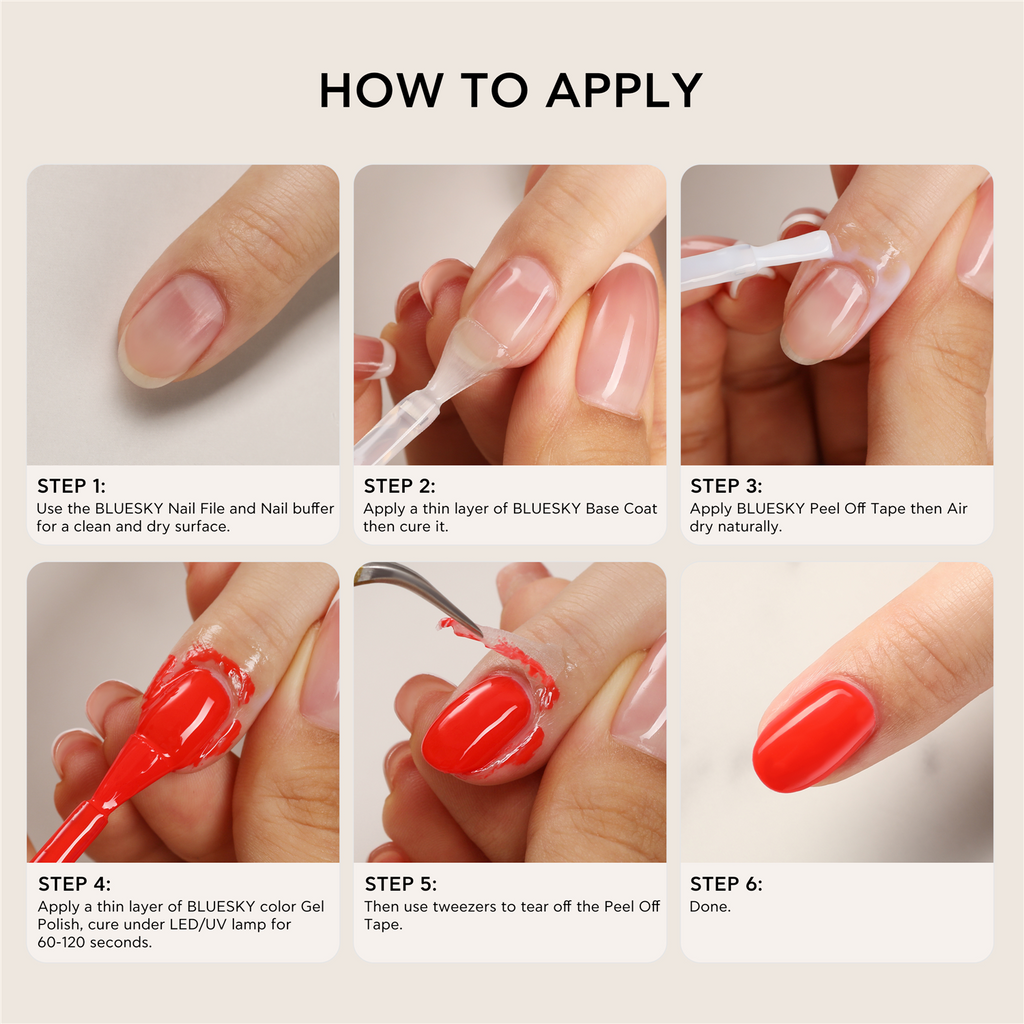 HOW TO APPLY

STEP 1:
Use the BLUESKY Nail File and Nail buffer for a clean and dry surface.

STEP 2:
Apply a thin layer of BLUESKY Base Coat then cure it.

STEP 3:
Apply BLUESKY Peel Off Tape then Air dry naturally.

STEP 4:
Apply a thin layer of BLUESKY color Gel Polish, cure under LED/UV lamp for 60-120 seconds.

STEP 5:
Then use tweezers to tear off the Peel Off Tape.

STEP 6:
Done.